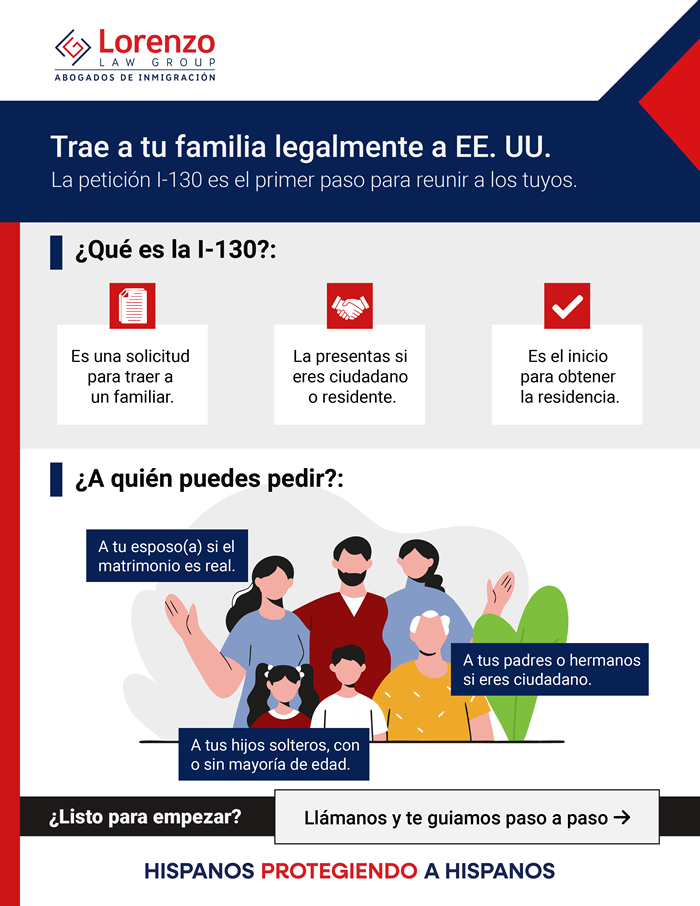 Lorenzo
LAW GROUP
ABOGADOS DE INMIGRACIÓN

Trae a tu familia legalmente a EE. UU.
La petición I-130 es el primer paso para reunir a los tuyos.

¿Qué es la I-130?:

Es una solicitud para traer a un familiar.

La presentas si eres ciudadano o residente.

Es el inicio para obtener la residencia.

¿A quién puedes pedir?:

A tu esposo(a) si el matrimonio es real.

A tus padres o hermanos si eres ciudadano.

A tus hijos solteros, con o sin mayoría de edad.

¿Listo para empezar?

Llámanos y te guiamos paso a paso →

HISPANOS PROTEGIENDO A HISPANOS